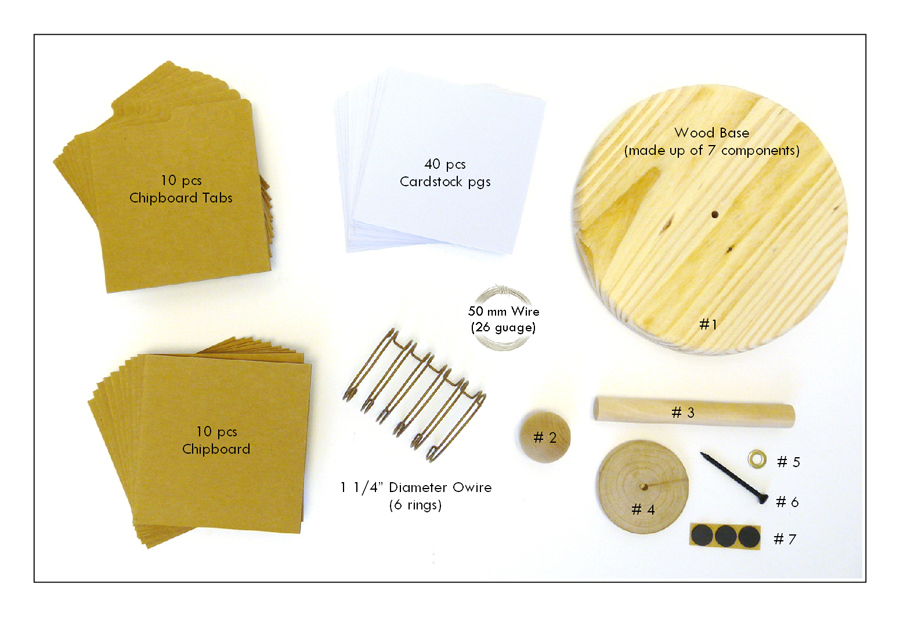 10 pcs
Chipboard Tabs

40 pcs
Cardstock pgs

Wood Base
(made up of 7 components)

50 mm Wire
(26 guage)

#1

10 pcs
Chipboard

1 1/4" Diameter Owire
(6 rings)

# 2

# 3

# 4

# 5

# 6

# 7